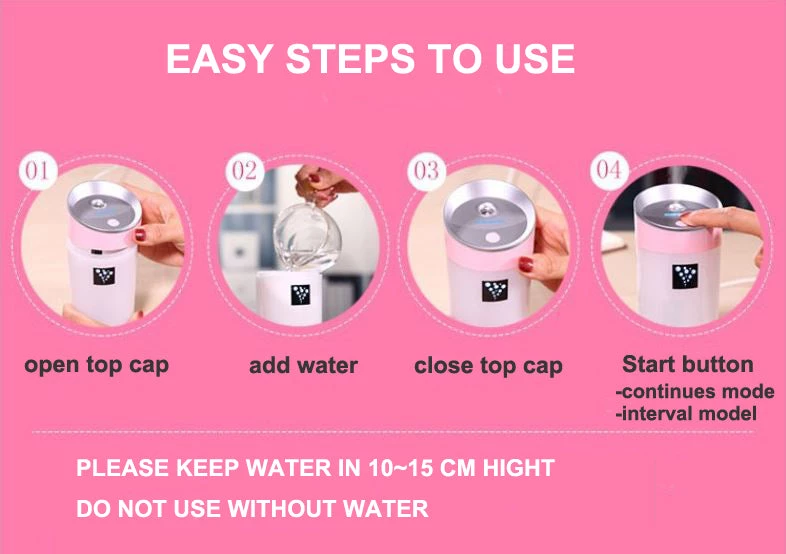 EASY STEPS TO USE

01

open top cap

02

add water

03

close top cap

04

Start button
-continues mode
-interval model

PLEASE KEEP WATER IN 10~15 CM HIGHT

DO NOT USE WITHOUT WATER