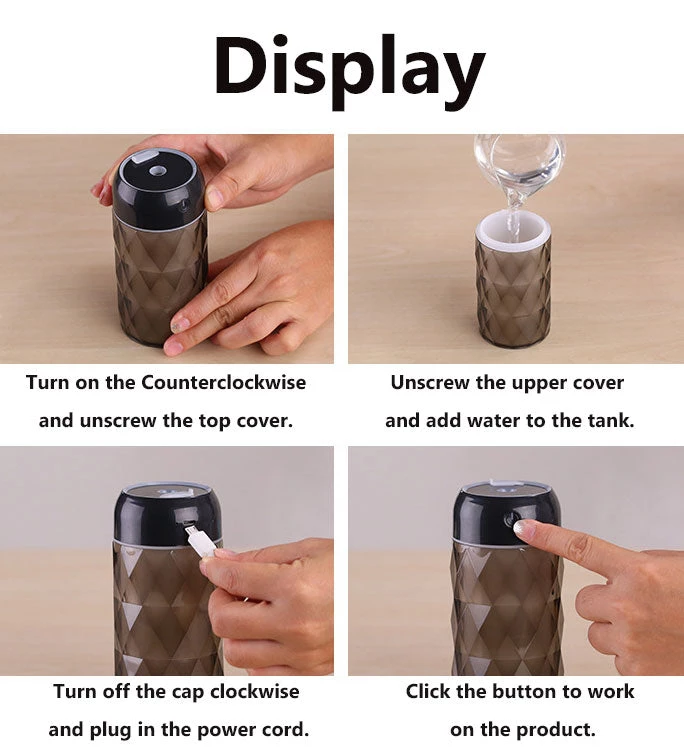 Display

Turn on the Counterclockwise and unscrew the top cover.

Unscrew the upper cover and add water to the tank.

Turn off the cap clockwise and plug in the power cord.

Click the button to work on the product.