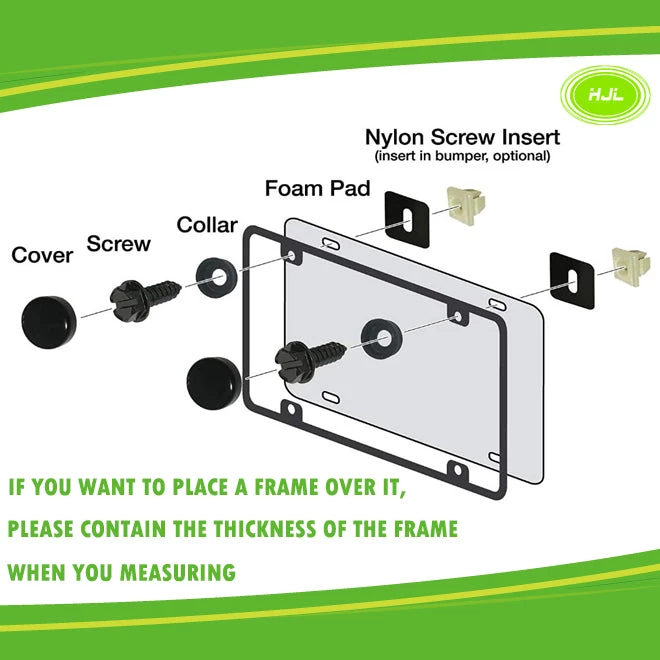 HJL

Nylon Screw Insert
(insert in bumper, optional)

Foam Pad

Collar

Screw

Cover

IF YOU WANT TO PLACE A FRAME OVER IT,
PLEASE CONTAIN THE THICKNESS OF THE FRAME
WHEN YOU MEASURING