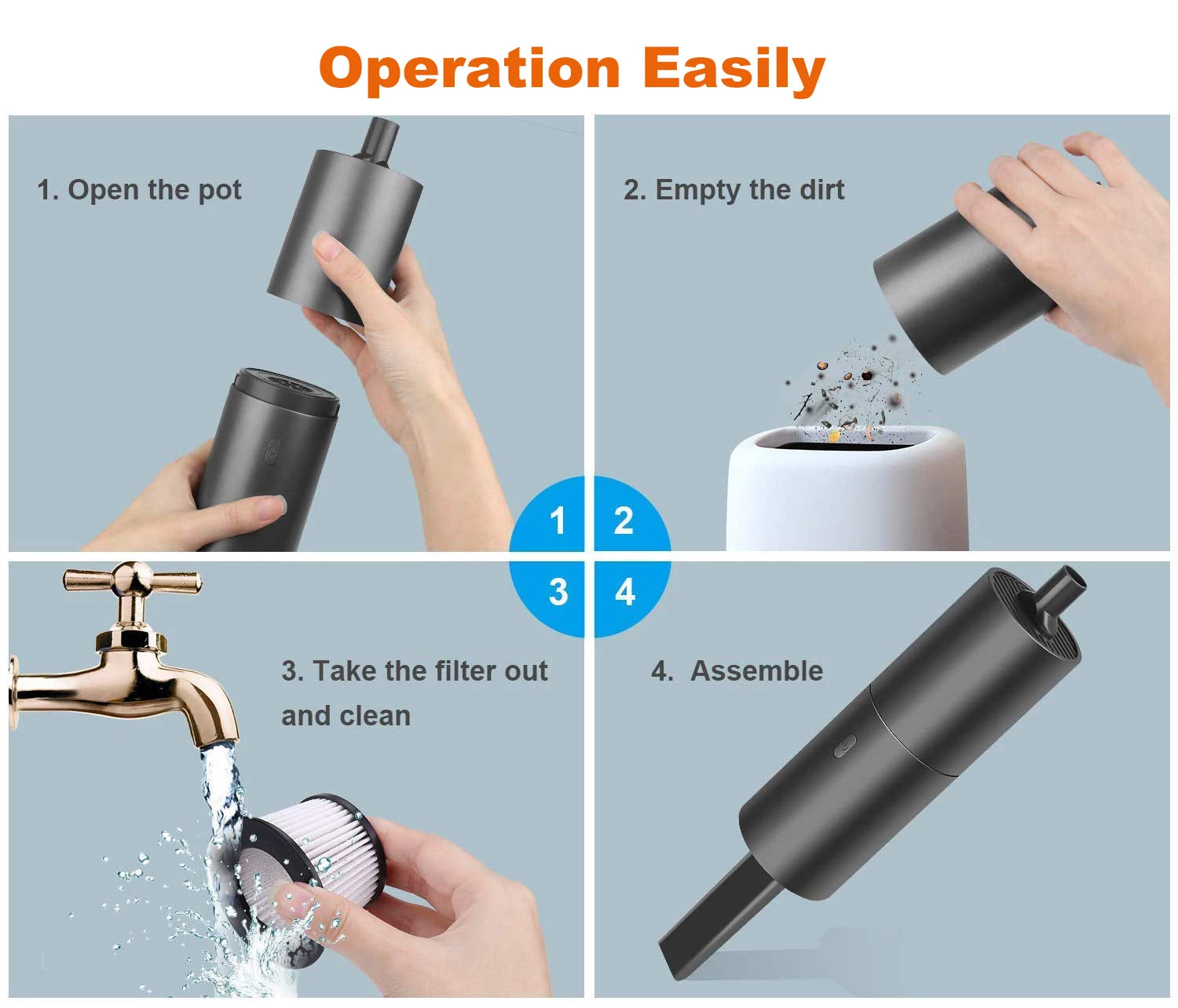 Operation Easily

1. Open the pot

2. Empty the dirt

1
2
3
4

3. Take the filter out and clean

4. Assemble