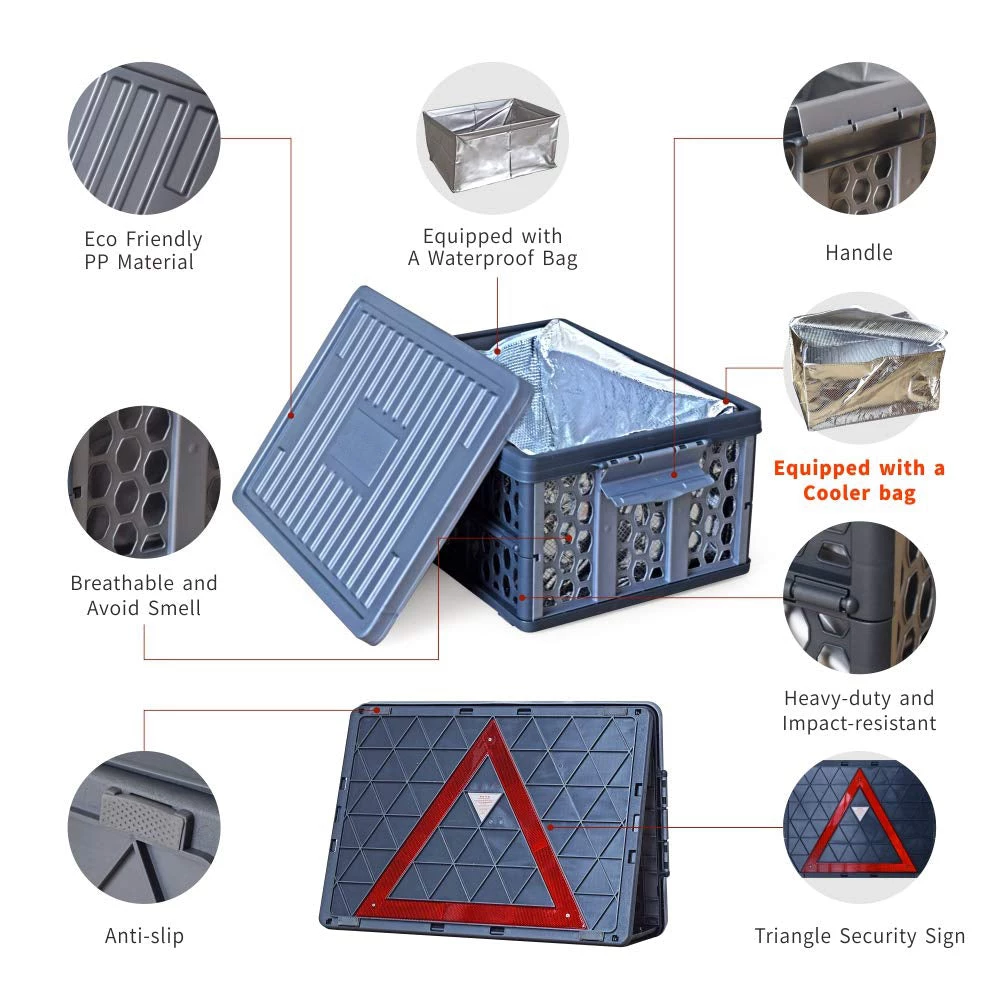 Eco Friendly
PP Material

Equipped with
A Waterproof Bag

Handle

Equipped with a
Cooler bag

Breathable and
Avoid Smell

Heavy-duty and
Impact-resistant

Anti-slip

Triangle Security Sign