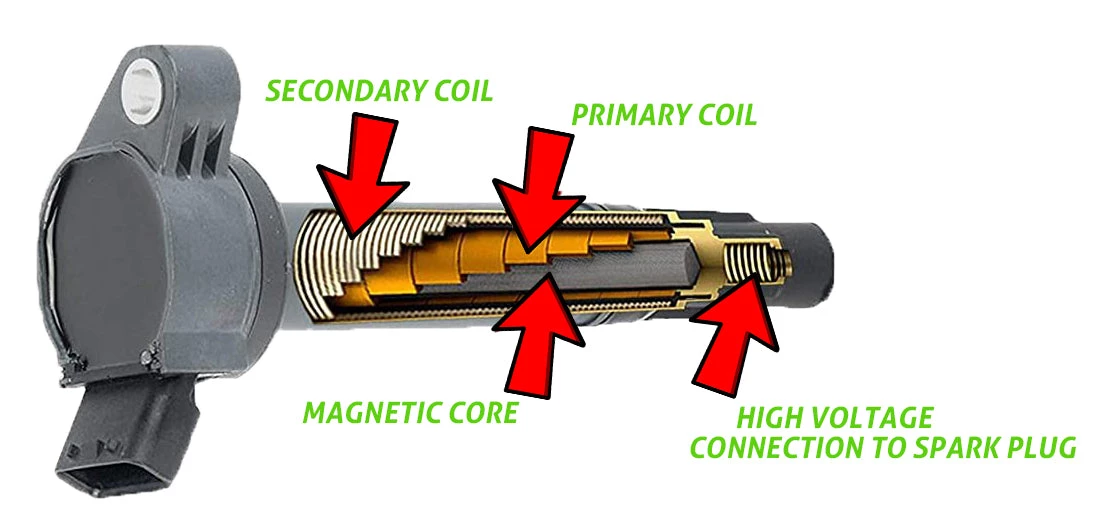 SECONDARY COIL

PRIMARY COIL

MAGNETIC CORE

HIGH VOLTAGE
CONNECTION TO SPARK PLUG