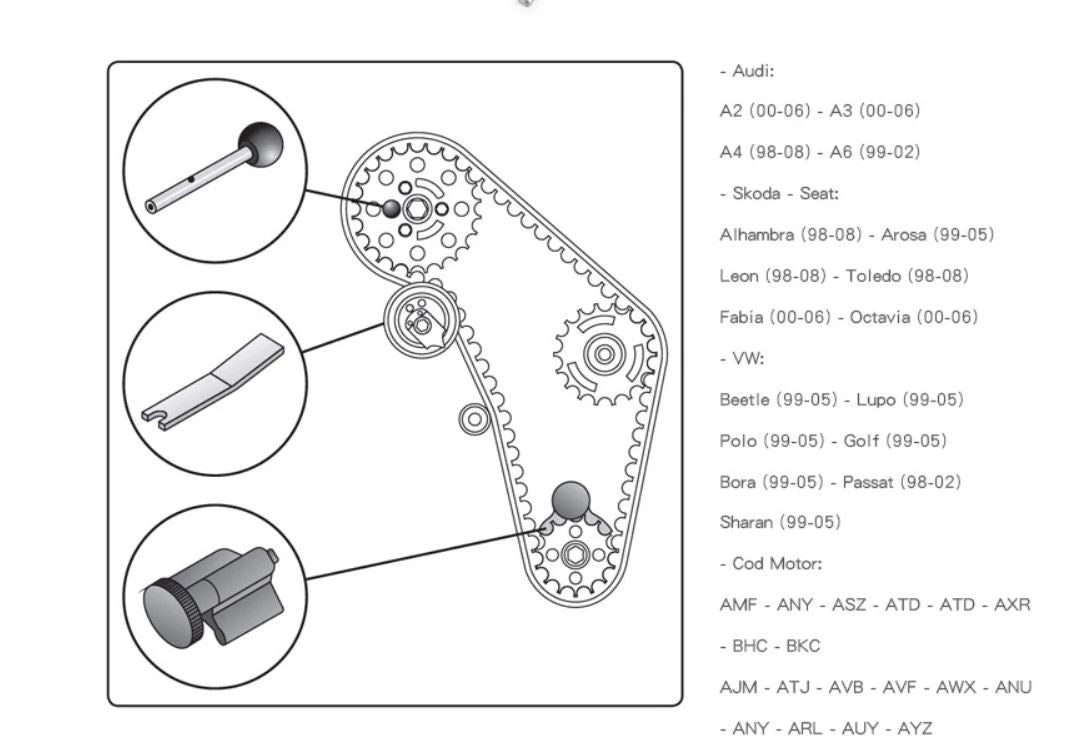 - Audi:

A2 (00-06) - A3 (00-06)

A4 (98-08) - A6 (99-02)

- Skoda - Seat:

Alhambra (98-08) - Arosa (99-05)

Leon (98-08) - Toledo (98-08)

Fabia (00-06) - Octavia (00-06)

- VW:

Beetle (99-05) - Lupo (99-05)

Polo (99-05) - Golf (99-05)

Bora (99-05) - Passat (98-02)

Sharan (99-05)

- Cod Motor:

AMF - ANY - ASZ - ATD - ATD - AXR

- BHC - BKC

AJM - ATJ - AVB - AVF - AWX - ANU

- ANY - ARL - AUY - AYZ