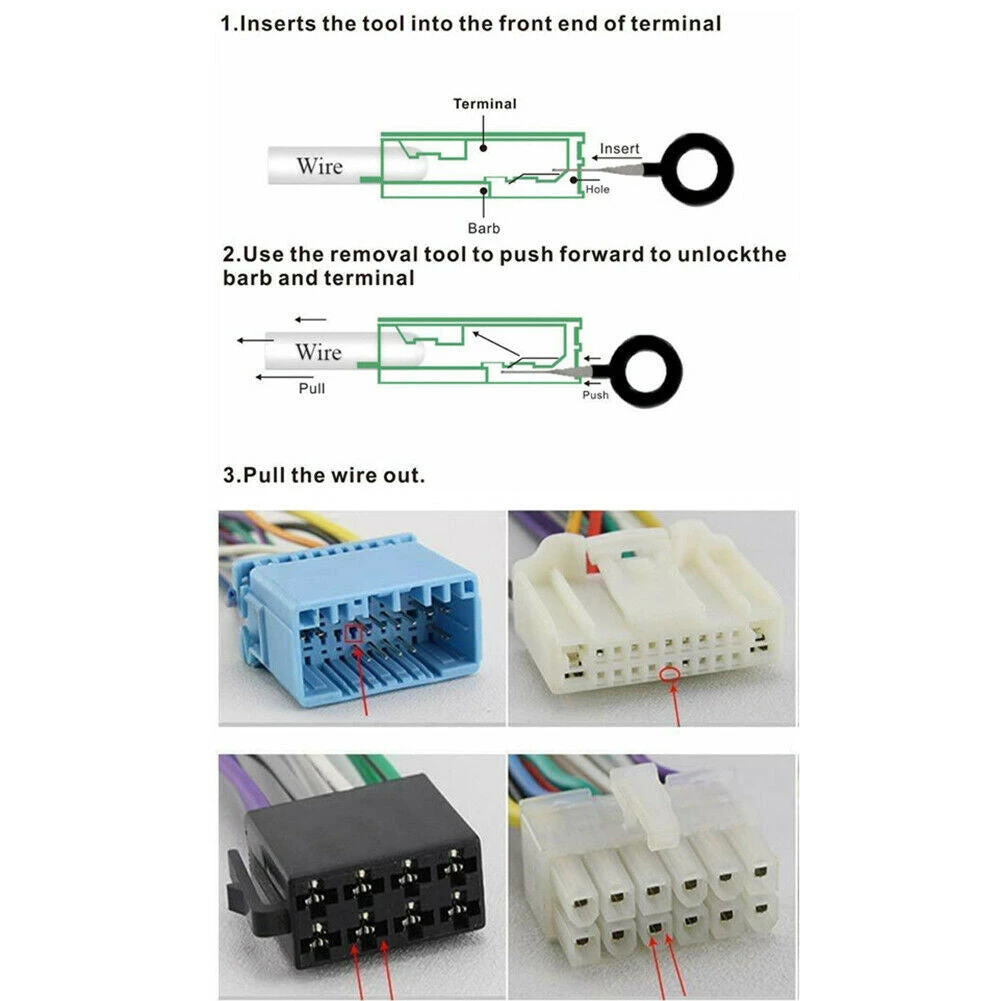 1.Inserts the tool into the front end of terminal

Terminal

Wire

Insert

Hole

Barb

2.Use the removal tool to push forward to unlockthe barb and terminal

Wire

Pull

Push

3.Pull the wire out.