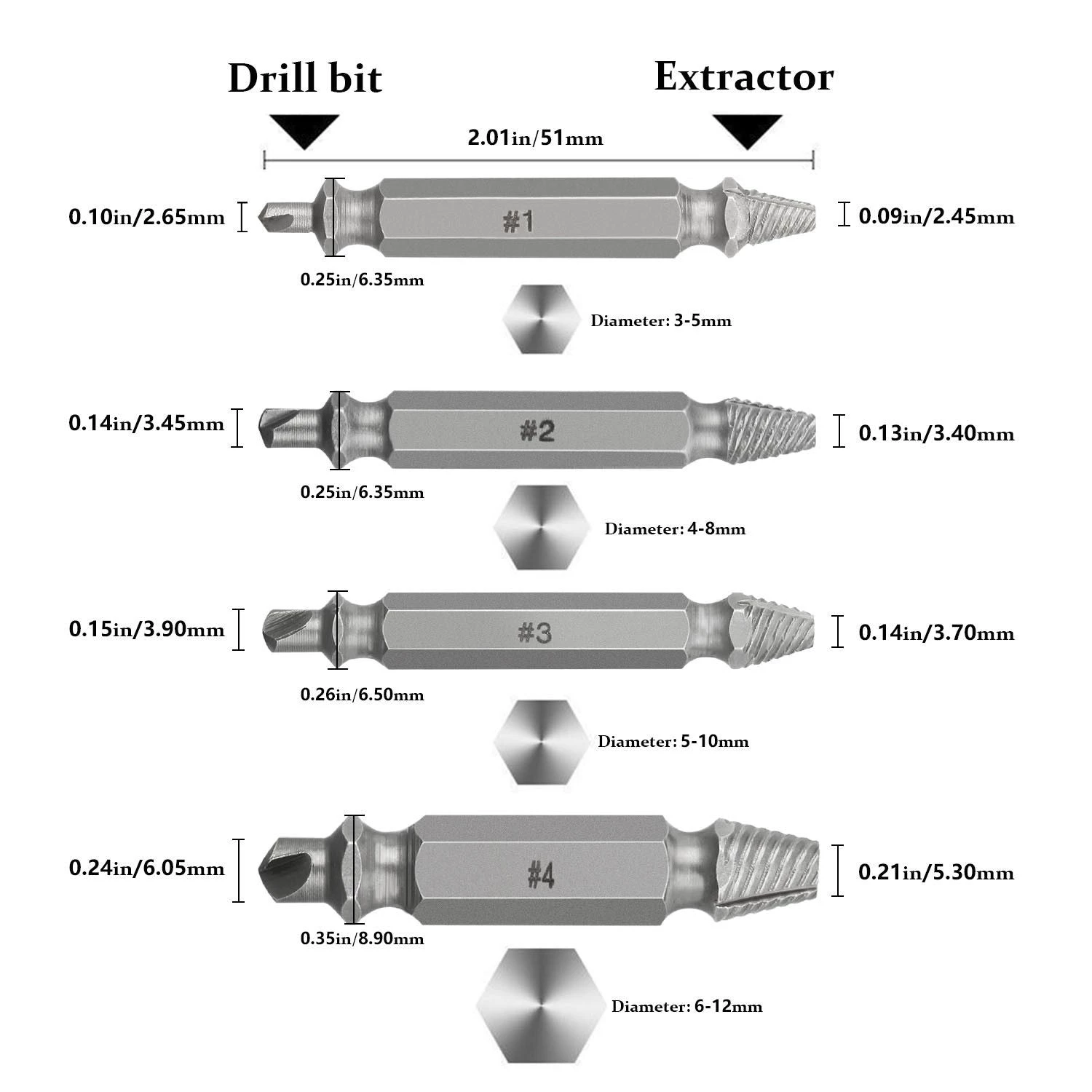 Drill bit

Extractor

2.01in/51mm

0.10in/2.65mm

#1

0.09in/2.45mm

0.25in/6.35mm

Diameter: 3-5mm

0.14in/3.45mm

#2

0.13in/3.40mm

0.25in/6.35mm

Diameter: 4-8mm

0.15in/3.90mm

#3

0.14in/3.70mm

0.26in/6.50mm

Diameter: 5-10mm

0.24in/6.05mm

#4

0.21in/5.30mm

0.35in/8.90mm

Diameter: 6-12mm